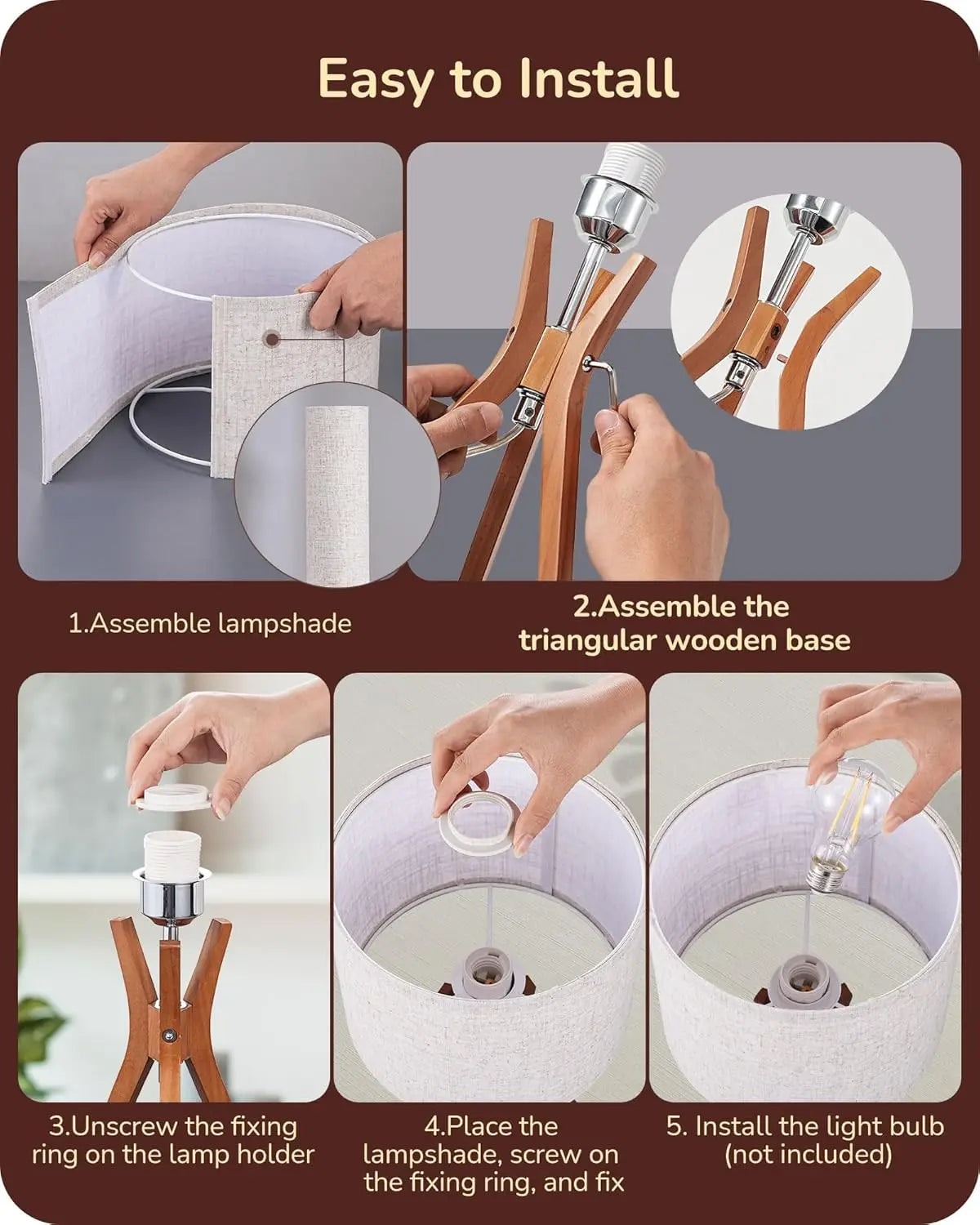 Easy to Install

1.Assemble lampshade

2.Assemble the triangular wooden base

3.Unscrew the fixing ring on the lamp holder

4.Place the lampshade, screw on the fixing ring, and fix

5. Install the light bulb (not included)